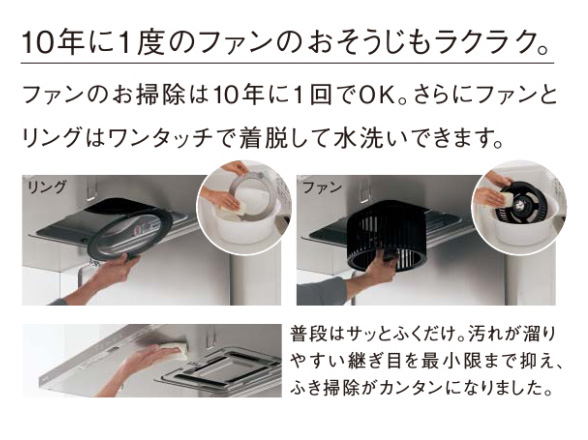 10年に1度のファンのおそうじもラクラク。

ファンのお掃除は10年に1回でOK。さらにファンとリングはワンタッチで着脱して水洗いできます。

リング

ファン

普段はサッとふくだけ。汚れが溜りやすい継ぎ目を最小限まで抑え、ふき掃除がカンタンになりました。